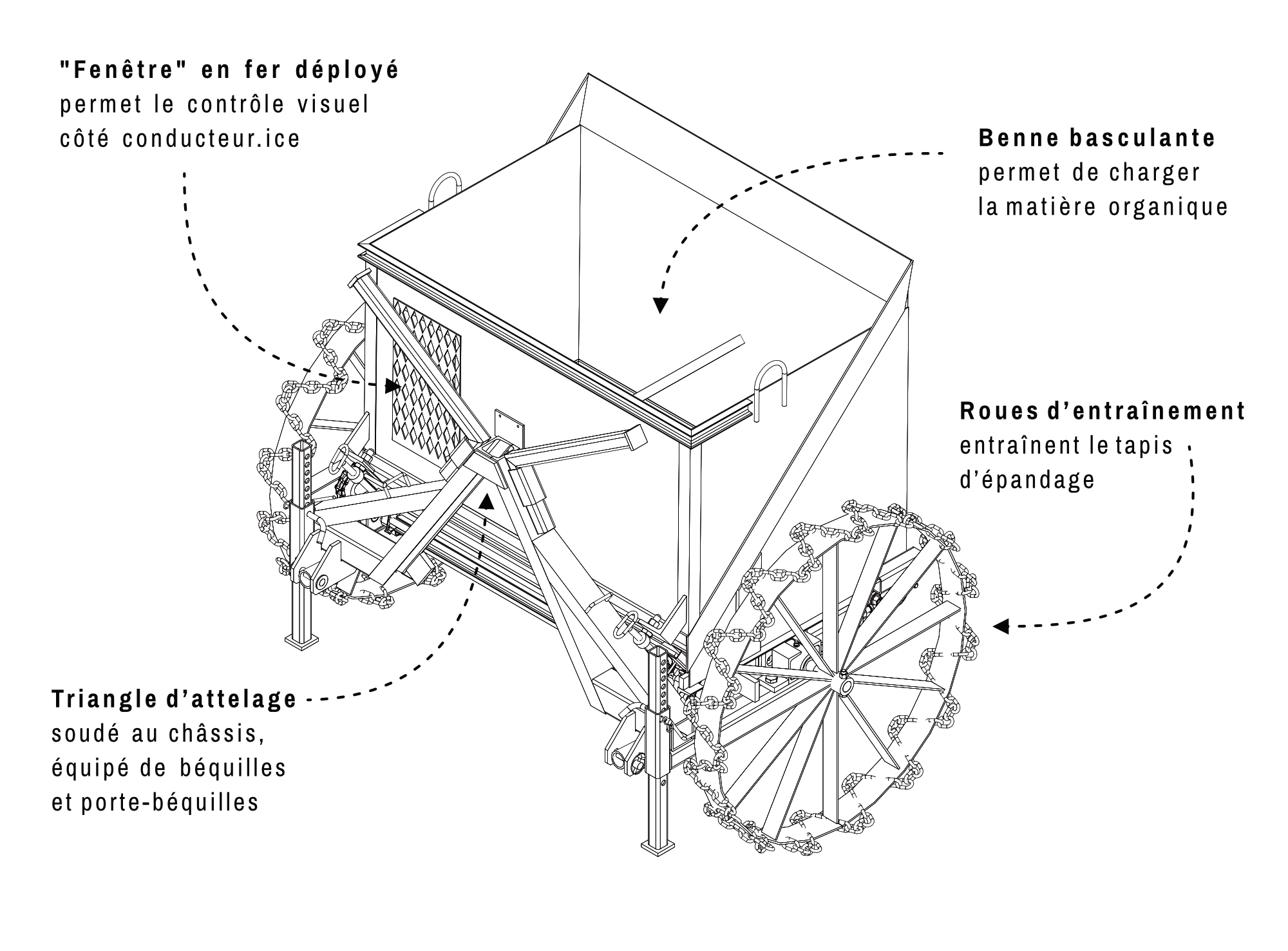 "Fenêtre" en fer déployé
permet le contrôle visuel
côté conducteur.ice

Benne basculante
permet de charger
la matière organique

Roues d'entraînement
entraînent le tapis
d'épandage

Triangle d'attelage
soudé au châssis,
équipé de béquilles
et porte-béquilles