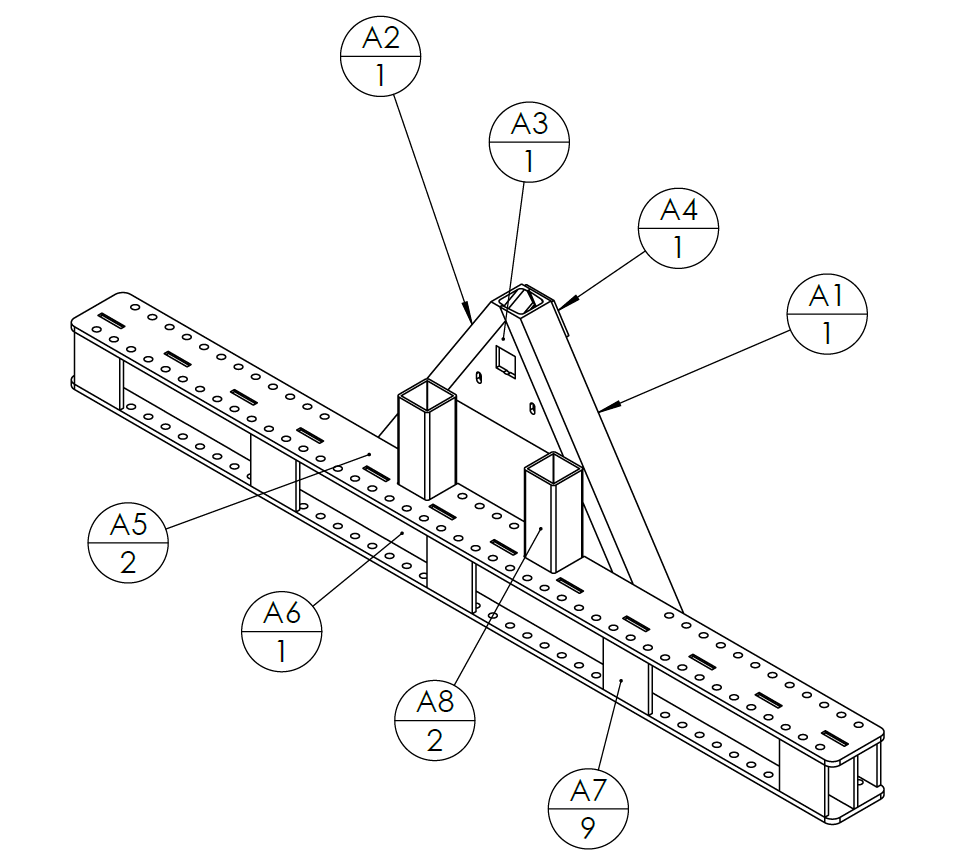 A2
1

A3
1

A4
1

A1
1

A5
2

A6
1

A8
2

A7
9