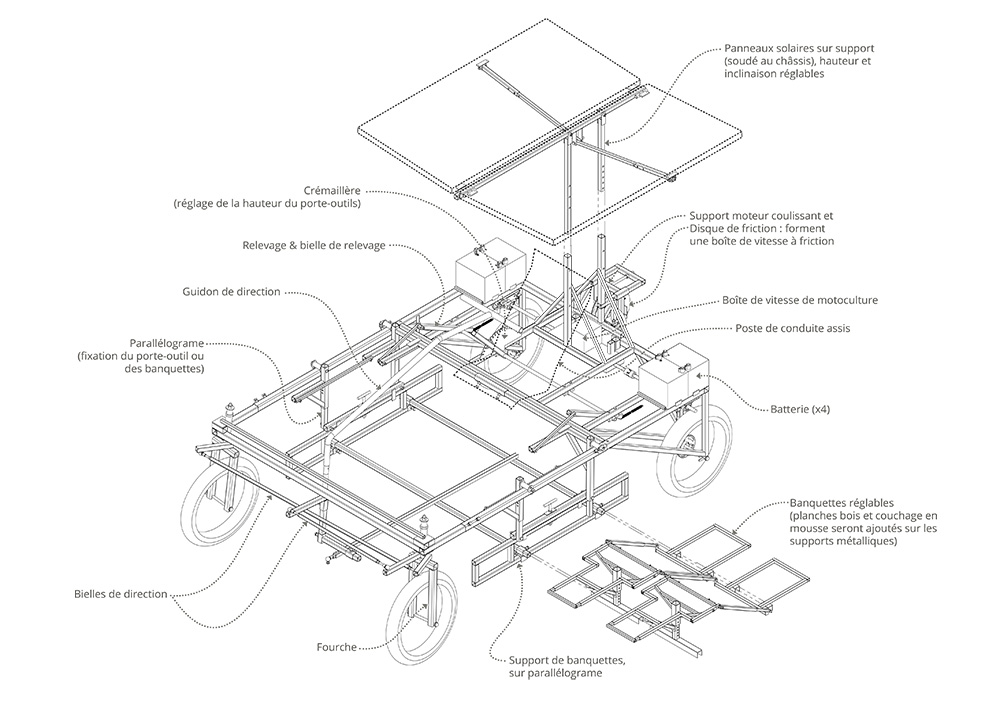 Panneaux solaires sur support (soudé au châssis), hauteur et inclinaison réglables

Crémaillère
(réglage de la hauteur du porte-outils)

Support moteur coulissant et Disque de friction : forment une boîte de vitesse à friction

Relevage & bielle de relevage

Guidon de direction

Boîte de vitesse de motoculture

Poste de conduite assis

Parallélograme
(fixation du porte-outil ou des banquettes)

Batterie (x4)

Banquettes réglables
(planches bois et couchage en mousse seront ajoutés sur les supports métalliques)

Bielles de direction

Fourche

Support de banquettes, sur parallélograme