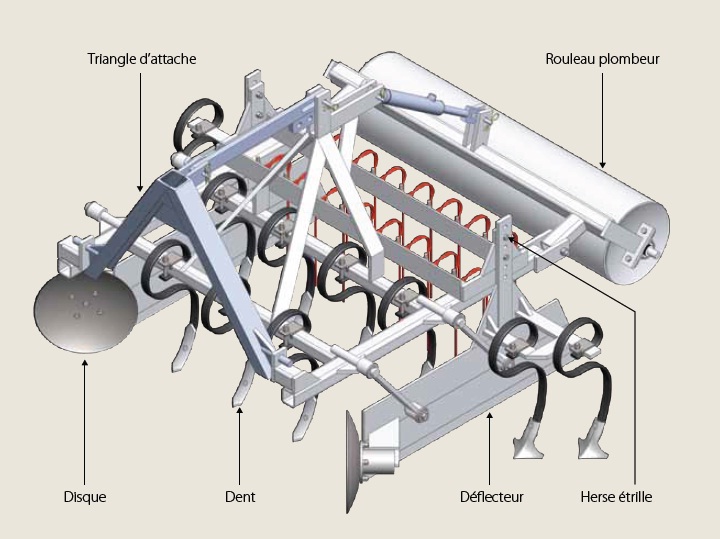 Triangle d'attache

Rouleau plombeur

Disque

Dent

Déflecteur

Herse étrille