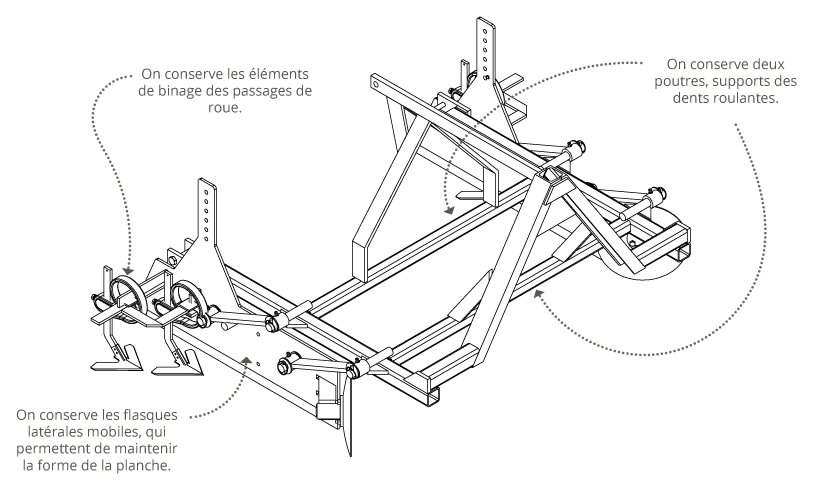 On conserve les éléments de binage des passages de roue.

On conserve deux poutres, supports des dents roulantes.

On conserve les flasques latérales mobiles, qui permettent de maintenir la forme de la planche.