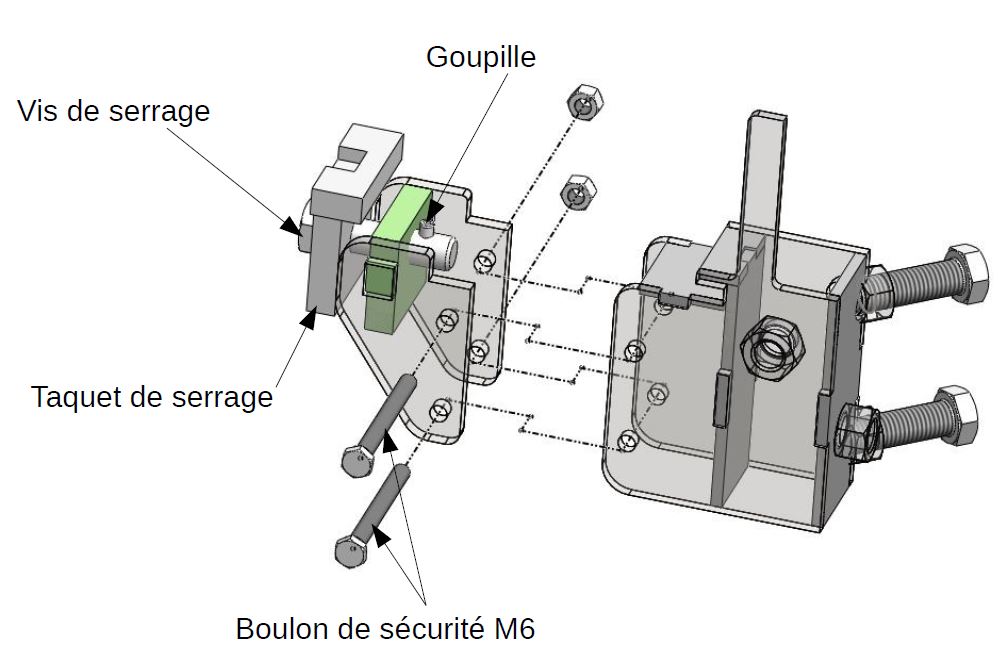 Goupille

Vis de serrage

Taquet de serrage

Boulon de sécurité M6