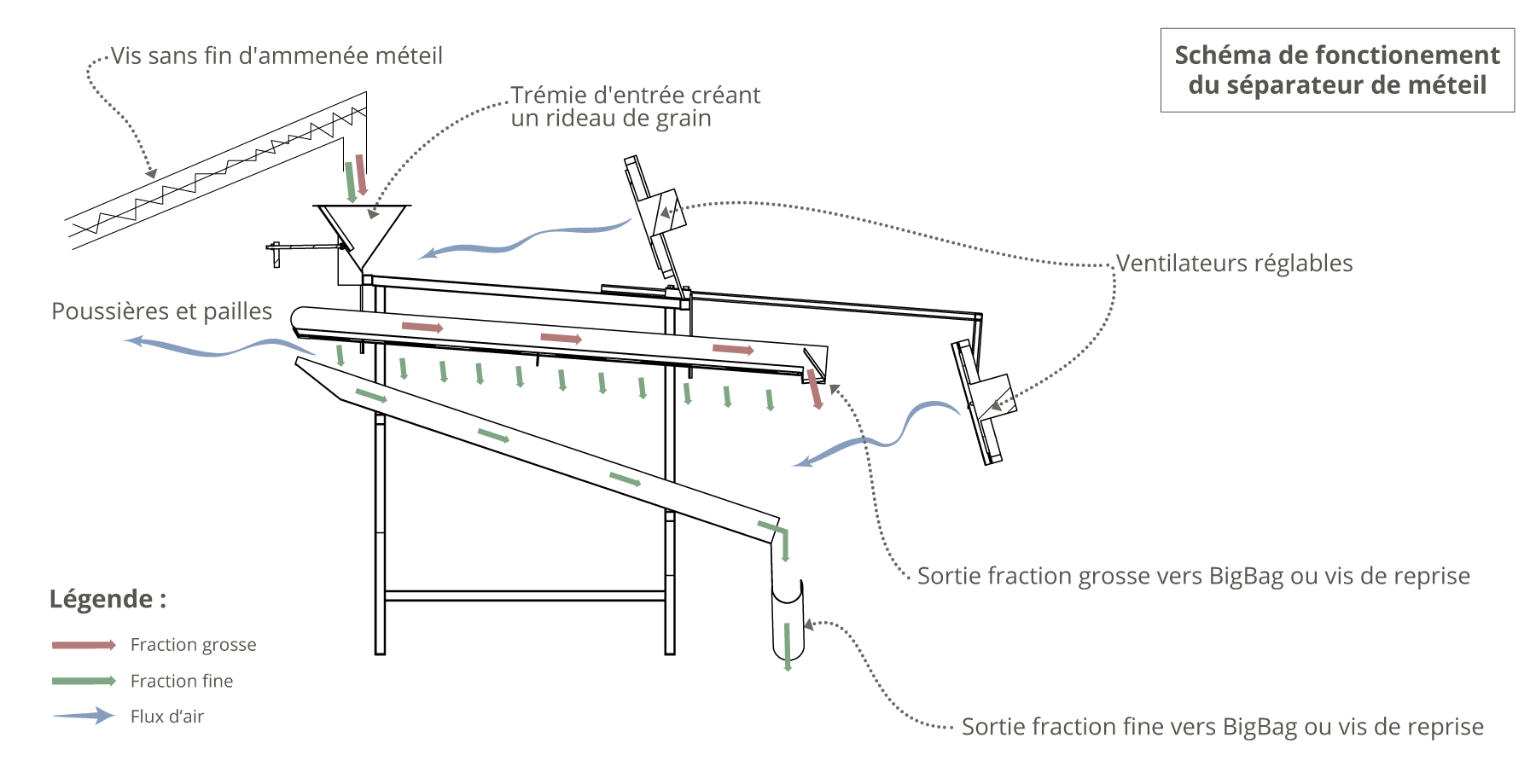 Schéma de fonctionement du séparateur de méteil

Vis sans fin d'ammenée méteil

Trémie d'entrée créant un rideau de grain

Ventilateurs réglables

Poussières et pailles

Sortie fraction grosse vers BigBag ou vis de reprise

Sortie fraction fine vers BigBag ou vis de reprise

Légende :

Fraction grosse

Fraction fine

Flux d'air