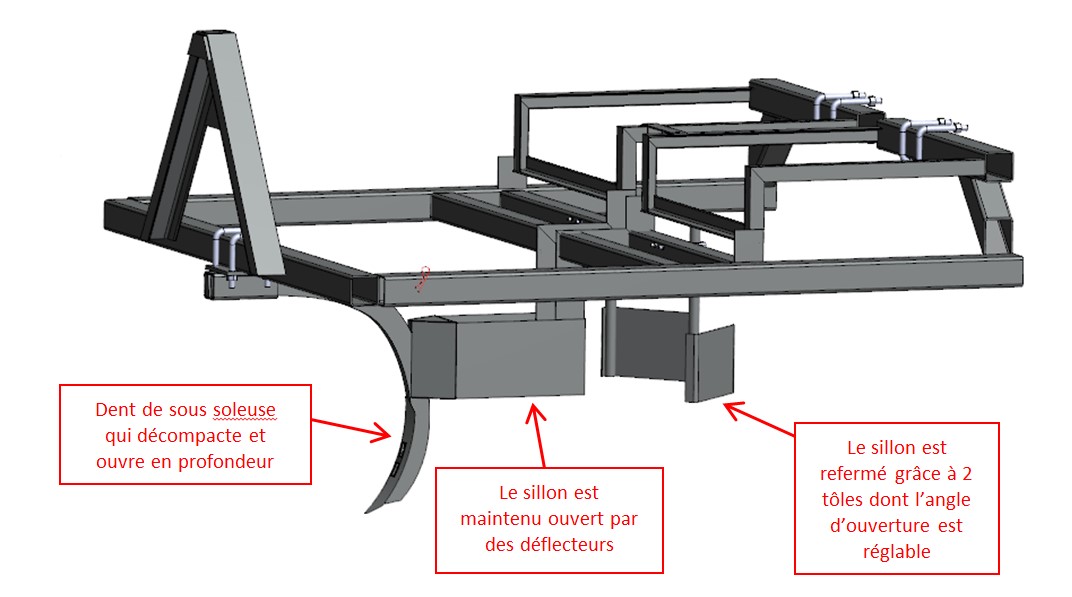 Dent de sous soleuse qui décompacte et ouvre en profondeur

Le sillon est maintenu ouvert par des déflecteurs

Le sillon est refermé grâce à 2 tôles dont l'angle d'ouverture est réglable