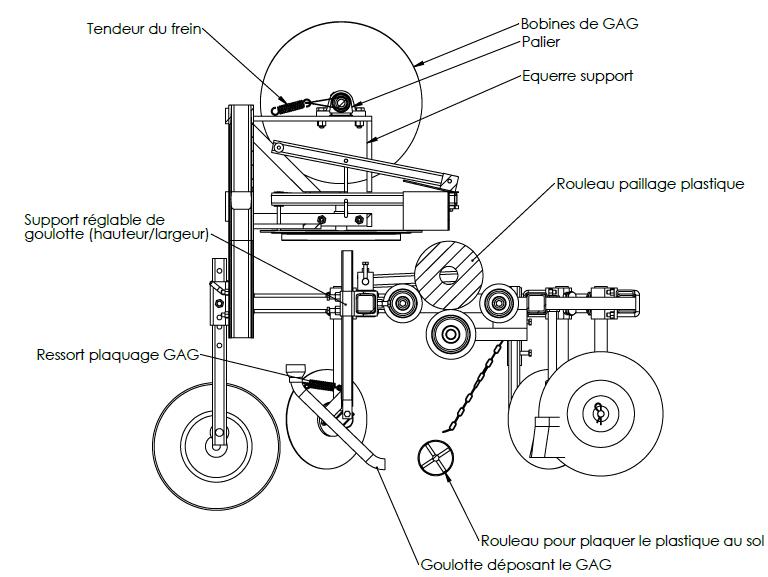 Tendeur du frein
Bobines de GAG
Palier
Equerre support
Rouleau paillage plastique
Support réglable de goulotte (hauteur/largeur)
Ressort plaquage GAG
Rouleau pour plaquer le plastique au sol
Goulotte déposant le GAG