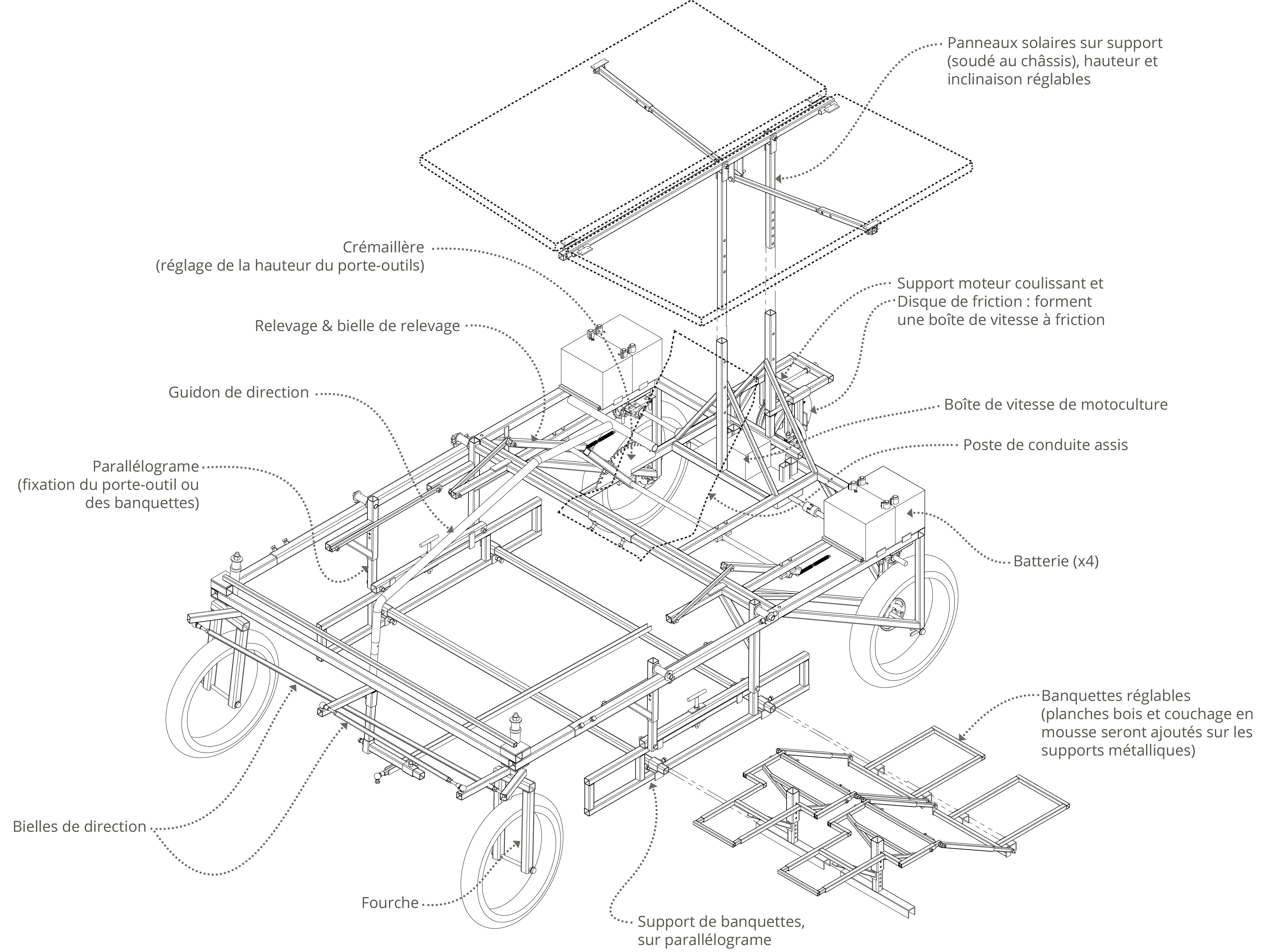 Panneaux solaires sur support (soudé au châssis), hauteur et inclinaison réglables

Crémaillère
(réglage de la hauteur du porte-outils)

Support moteur coulissant et Disque de friction : forment une boîte de vitesse à friction

Relevage & bielle de relevage

Guidon de direction

Boîte de vitesse de motoculture

Poste de conduite assis

Parallélograme
(fixation du porte-outil ou des banquettes)

Batterie (x4)

Banquettes réglables (planches bois et couchage en mousse seront ajoutés sur les supports métalliques)

Bielles de direction

Fourche

Support de banquettes, sur parallélograme