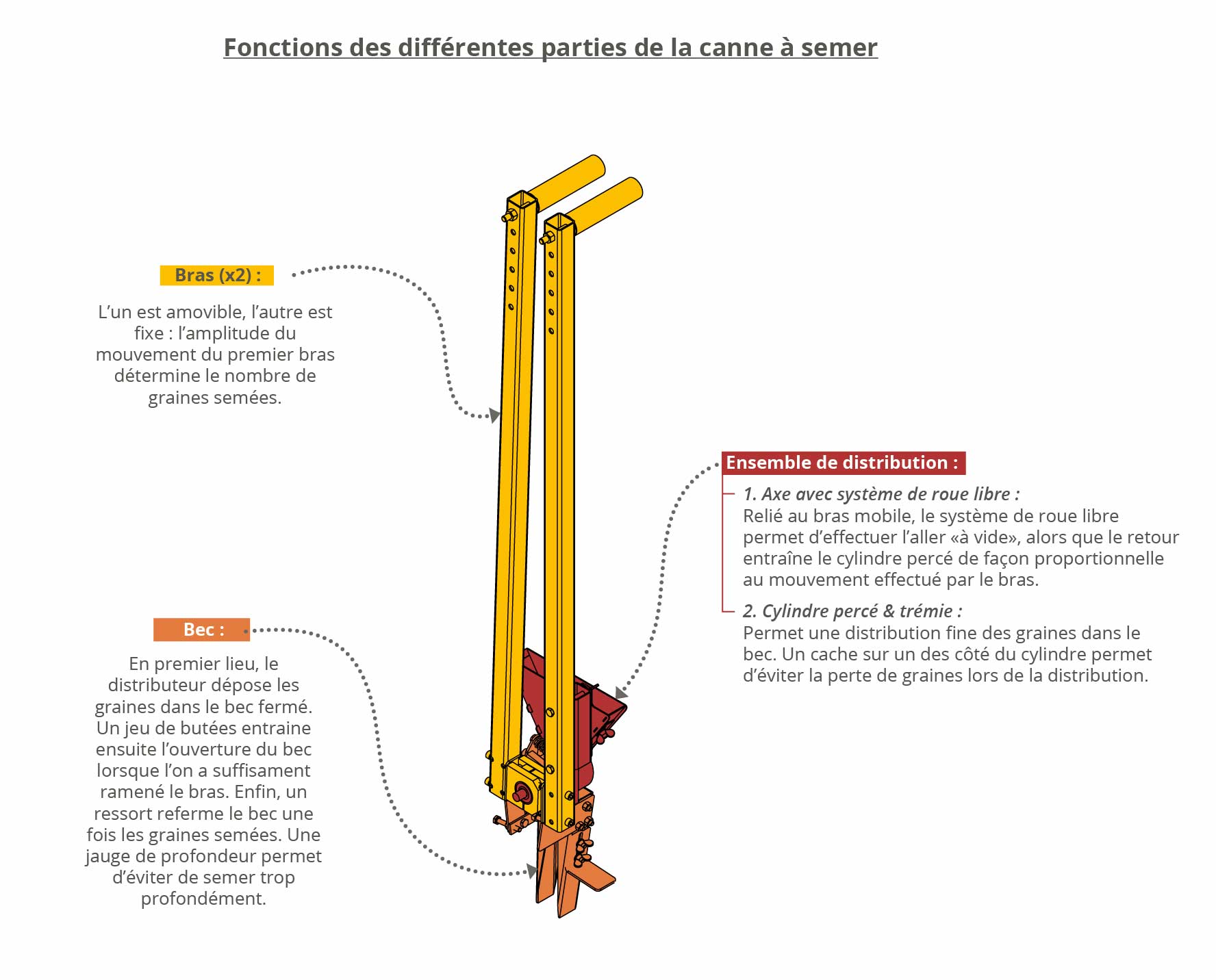 Fonctions des différentes parties de la canne à semer

Bras (x2) :

L'un est amovible, l'autre est fixe : l'amplitude du mouvement du premier bras détermine le nombre de graines semées.

Bec :

En premier lieu, le distributeur dépose les graines dans le bec fermé. Un jeu de butées entraine ensuite l'ouverture du bec lorsque l'on a suffisament ramené le bras. Enfin, un ressort referme le bec une fois les graines semées. Une jauge de profondeur permet d'éviter de semer trop profondément.

Ensemble de distribution :

1. Axe avec système de roue libre :
Relié au bras mobile, le système de roue libre permet d'effectuer l'aller «à vide», alors que le retour entraîne le cylindre percé de façon proportionnelle au mouvement effectué par le bras.

2. Cylindre percé & trémie :
Permet une distribution fine des graines dans le bec. Un cache sur un des côté du cylindre permet d'éviter la perte de graines lors de la distribution.