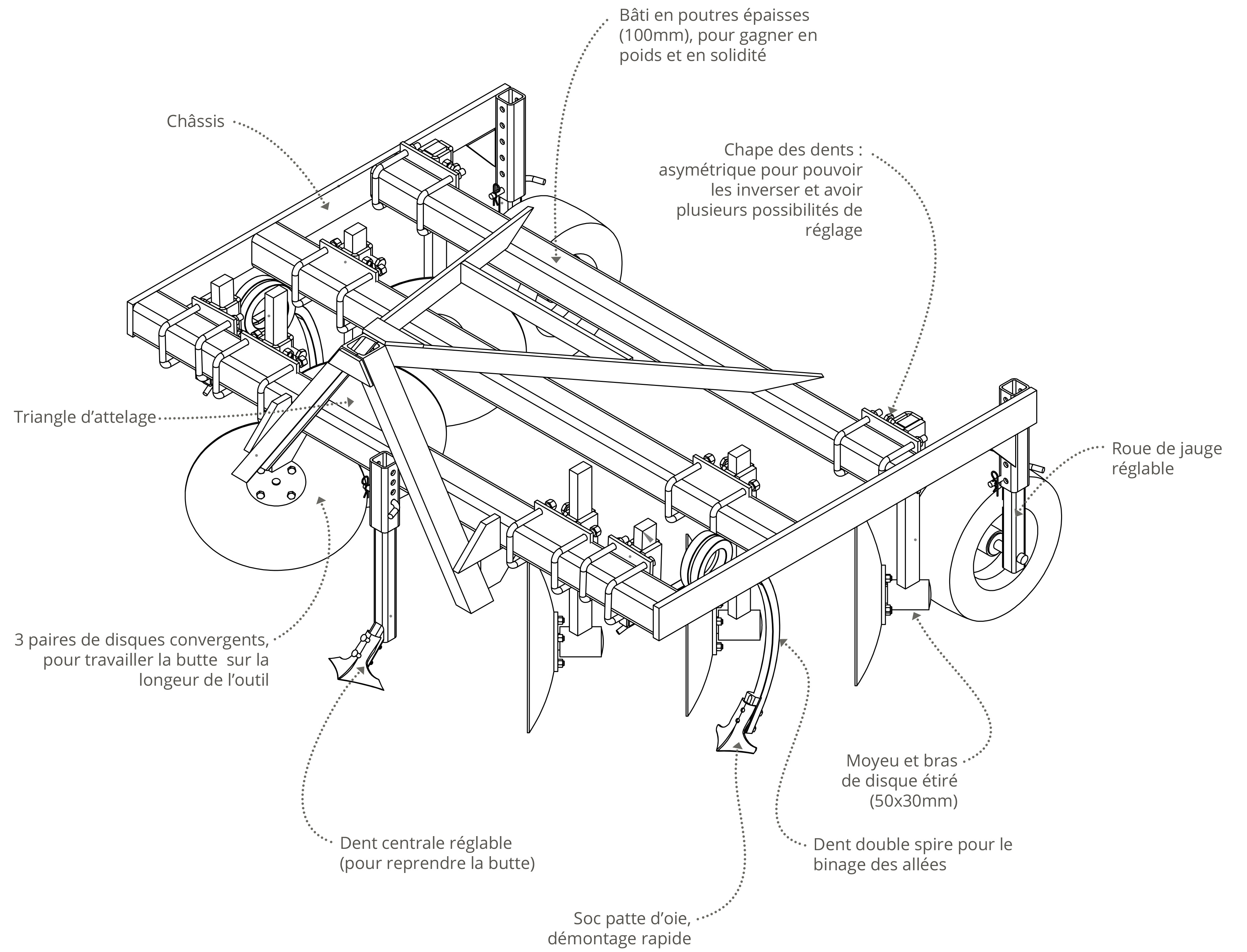 Bâti en poutres épaisses (100mm), pour gagner en poids et en solidité

Châssis

Chape des dents : asymétrique pour pouvoir les inverser et avoir plusieurs possibilités de réglage

Triangle d'attelage

Roue de jauge réglable

3 paires de disques convergents, pour travailler la butte sur la longeur de l'outil

Moyeu et bras de disque étiré (50x30mm)

Dent centrale réglable (pour reprendre la butte)

Dent double spire pour le binage des allées

Soc patte d'oie, démontage rapide