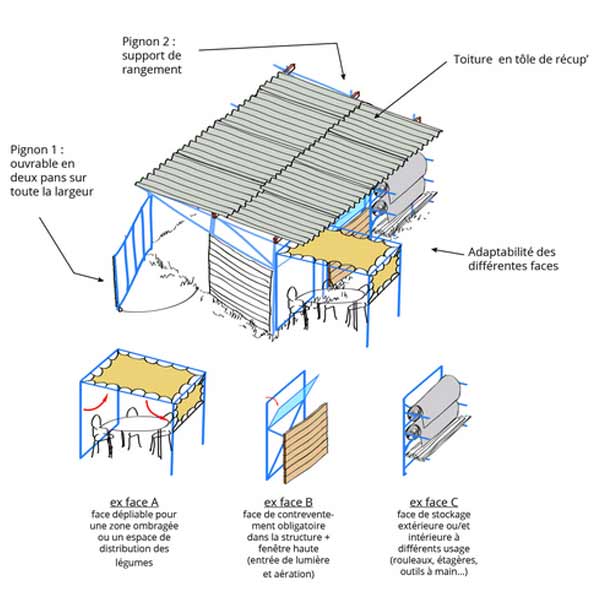 Pignon 2 : support de rangement

Toiture en tôle de récup'

Pignon 1 : ouvrable en deux pans sur toute la largeur

Adaptabilité des différentes faces

ex face A
face dépliable pour une zone ombragée ou un espace de distribution des légumes

ex face B
face de contreventement obligatoire dans la structure + fenêtre haute (entrée de lumière et aération)

ex face C
face de stockage extérieure ou/et intérieure à différents usage (rouleaux, étagères, outils à main...)