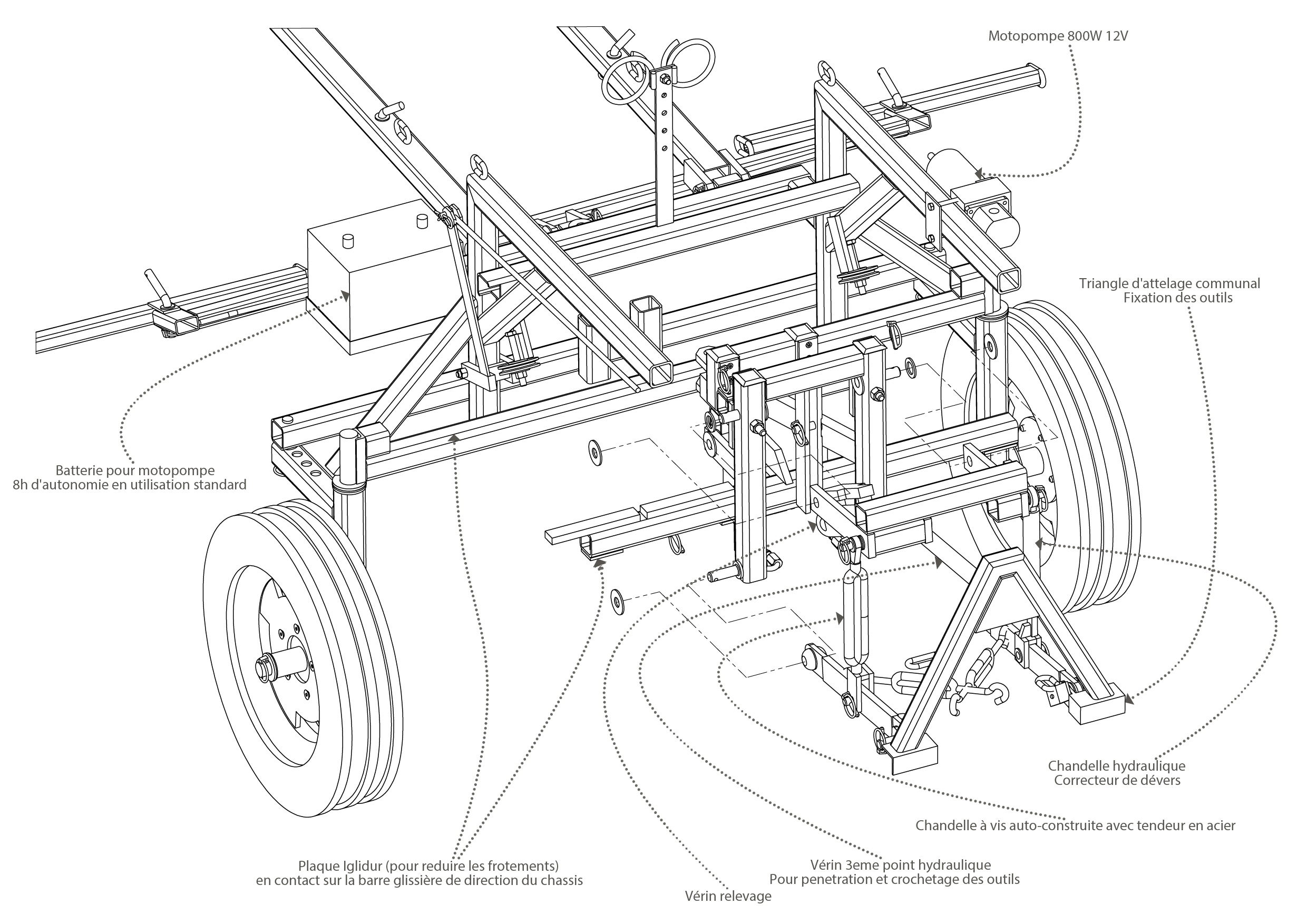 Motopompe 800W 12V

Triangle d'attelage communal
Fixation des outils

Batterie pour motopompe
8h d'autonomie en utilisation standard

Chandelle hydraulique
Correcteur de dévers

Chandelle à vis auto-construite avec tendeur en acier

Plaque Iglidur (pour reduire les frotements)
en contact sur la barre glissière de direction du chassis

Vérin 3eme point hydraulique
Pour penetration et crochetage des outils

Vérin relevage