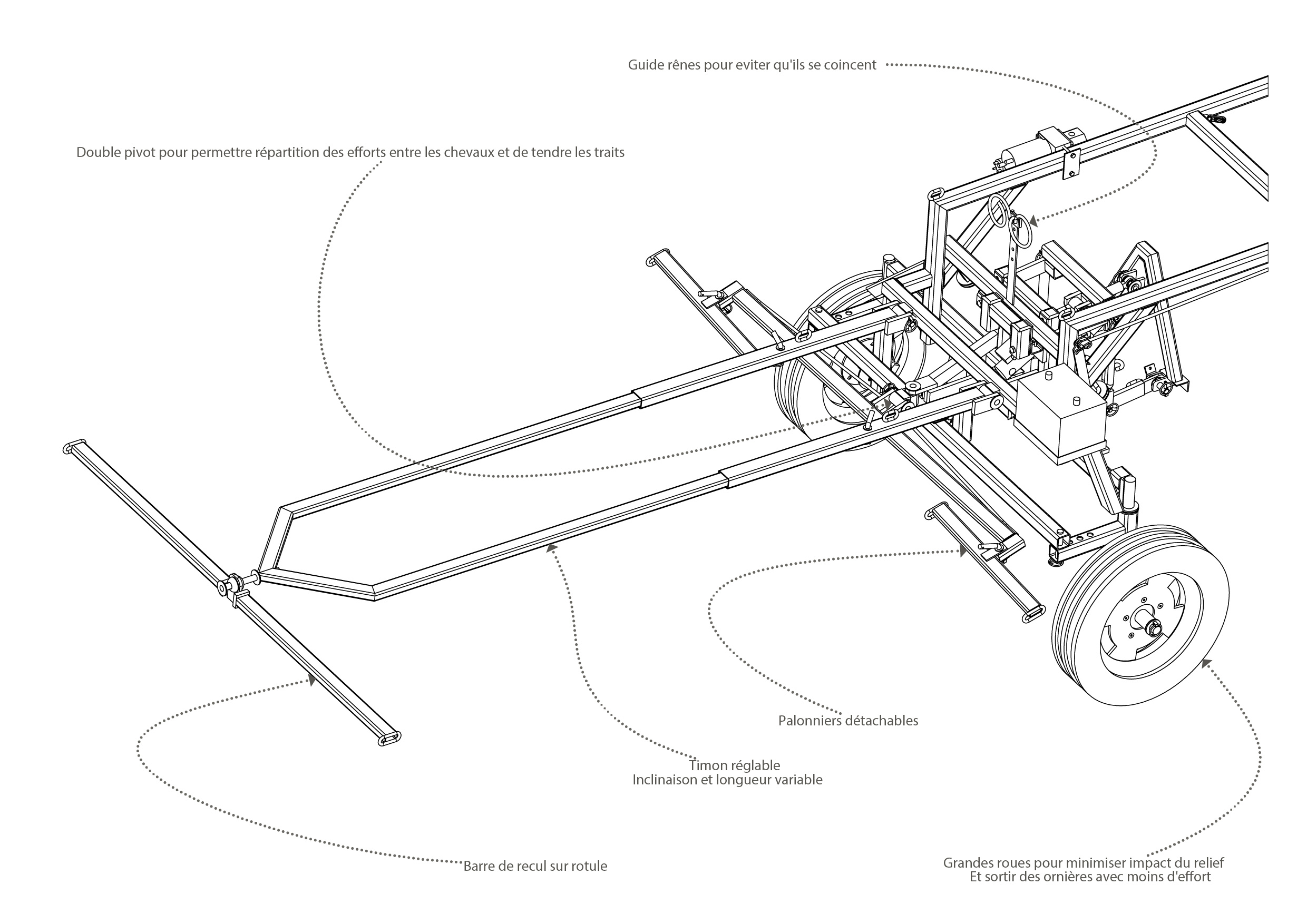 Guide rênes pour eviter qu'ils se coincent

Double pivot pour permettre répartition des efforts entre les chevaux et de tendre les traits

Palonniers détachables

Timon réglable
Inclinaison et longueur variable

Barre de recul sur rotule

Grandes roues pour minimiser impact du relief
Et sortir des ornières avec moins d'effort