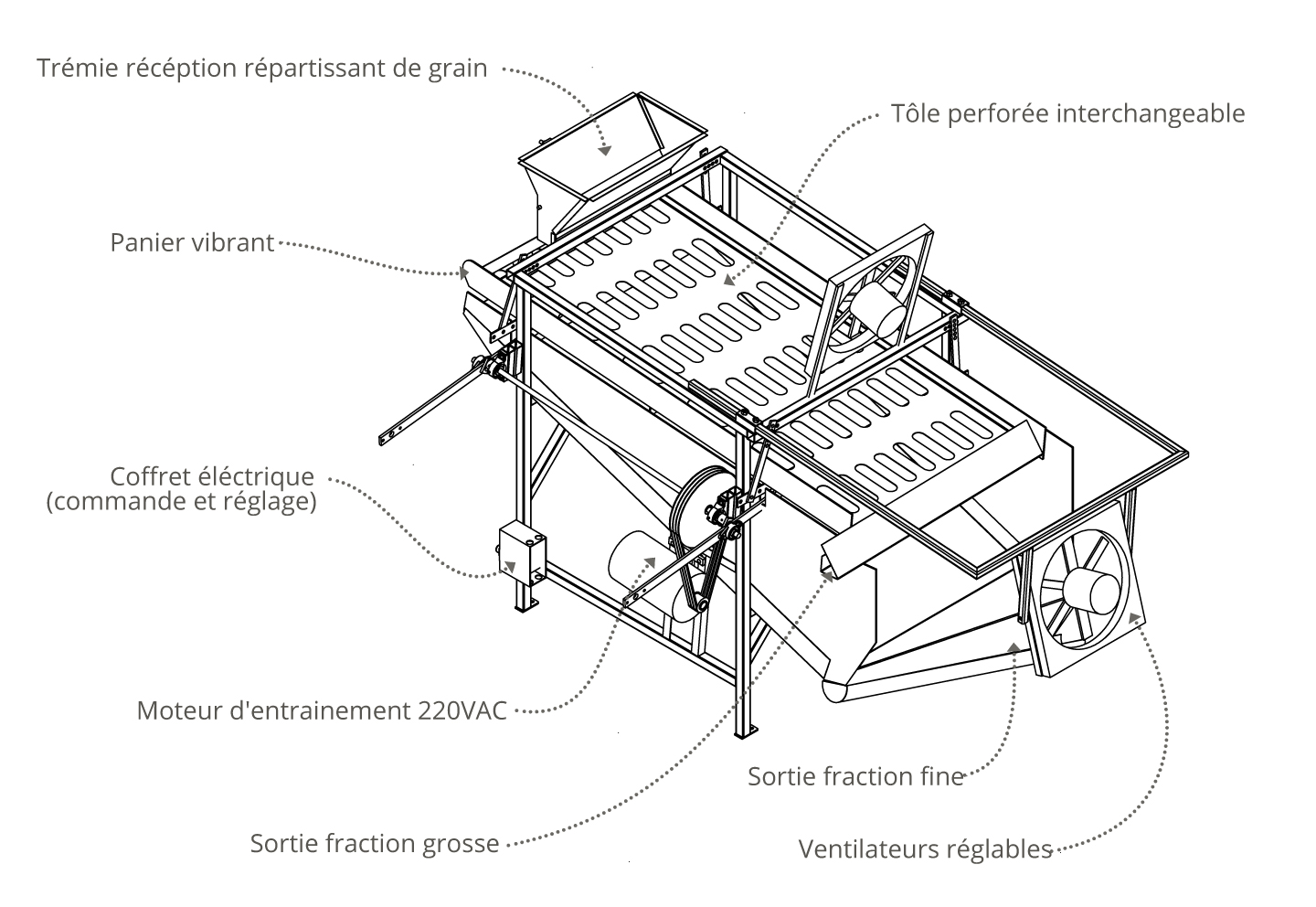 Trémie récéption répartissant de grain

Tôle perforée interchangeable

Panier vibrant

Coffret éléctrique
(commande et réglage)

Moteur d'entrainement 220VAC

Sortie fraction fine

Sortie fraction grosse

Ventilateurs réglables