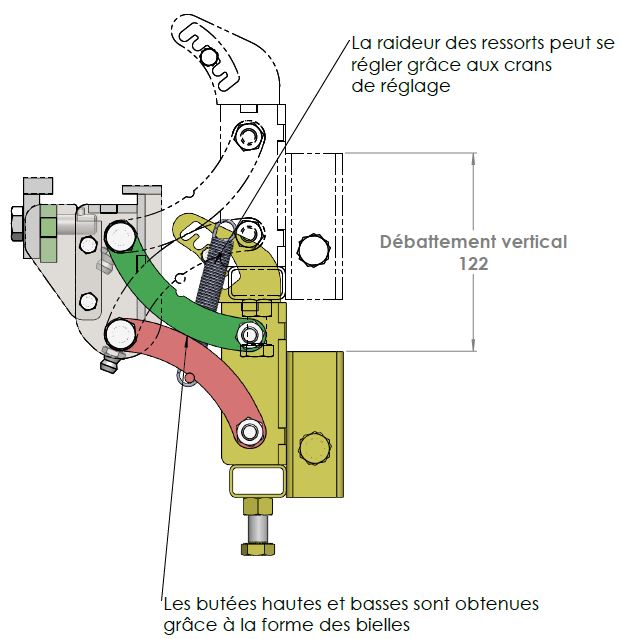 La raideur des ressorts peut se régler grâce aux crans de réglage

Débattement vertical
122

Les butées hautes et basses sont obtenues grâce à la forme des bielles