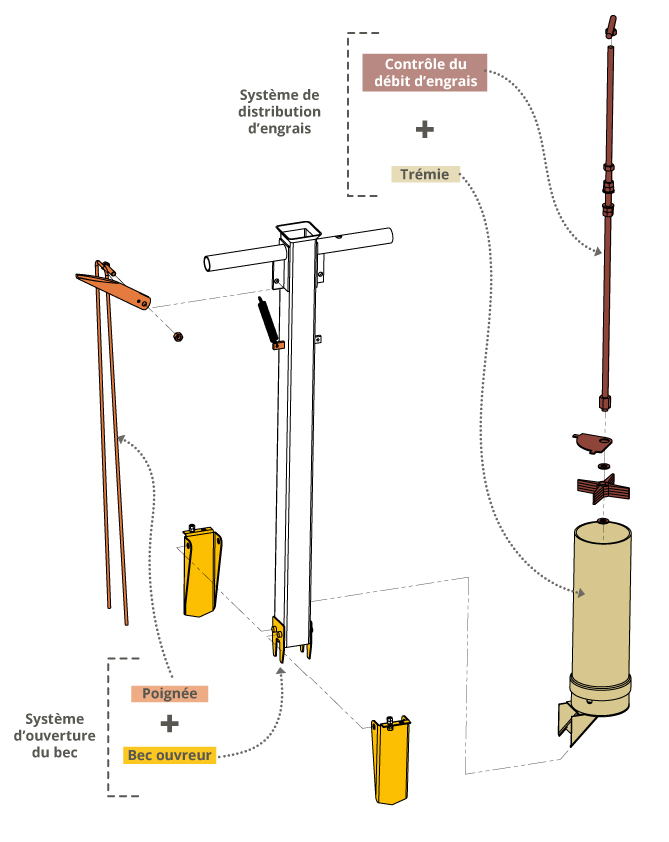 Système de distribution d'engrais

Contrôle du débit d'engrais

+

Trémie

Système d'ouverture du bec

Poignée

+

Bec ouvreur