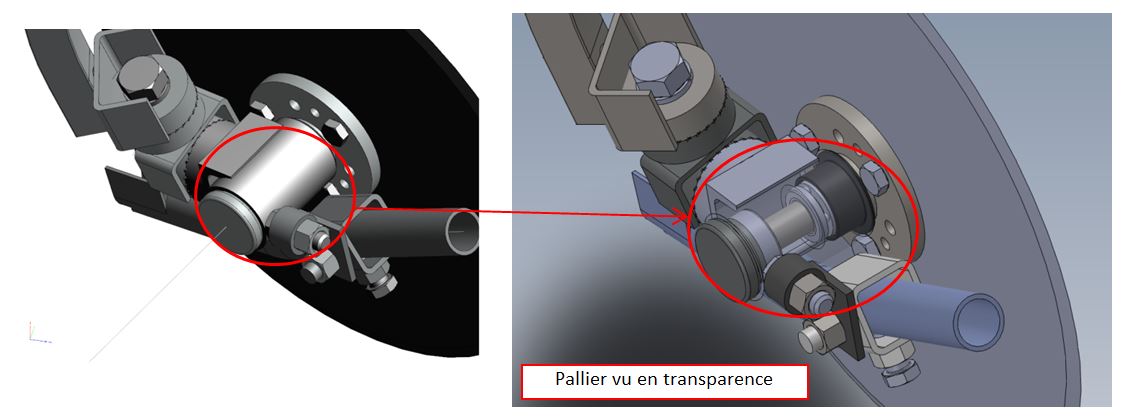 Pallier vu en transparence