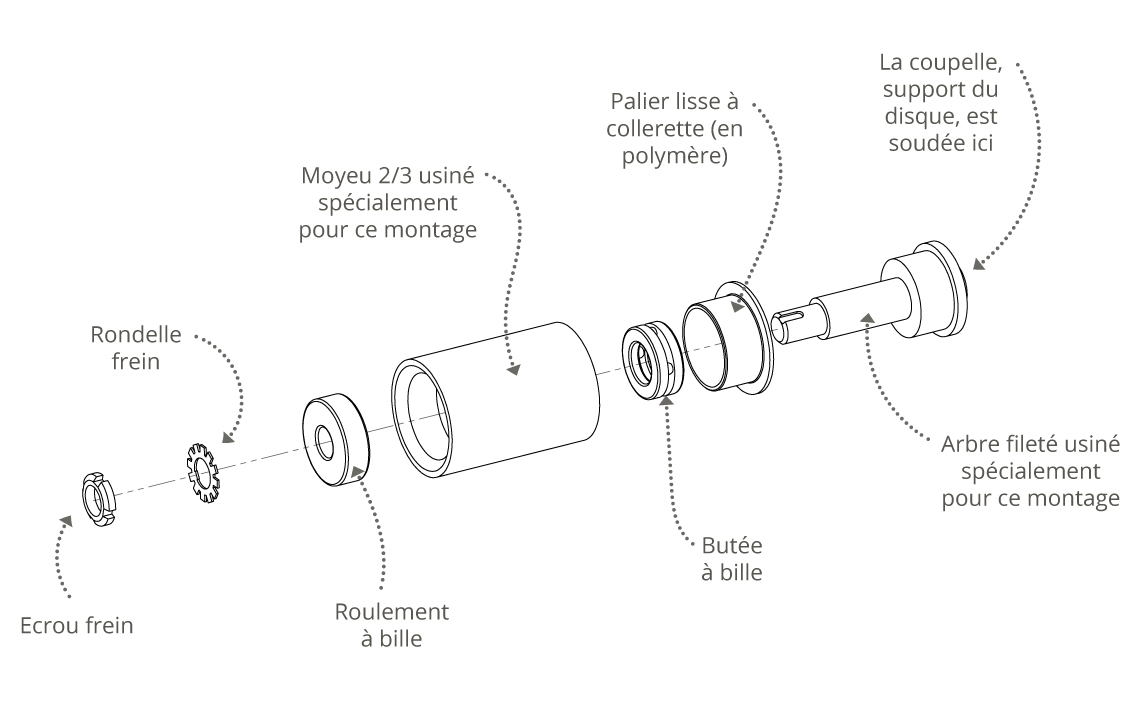 La coupelle, support du disque, est soudée ici

Palier lisse à collerette (en polymère)

Moyeu 2/3 usiné spécialement pour ce montage

Rondelle frein

Arbre fileté usiné spécialement pour ce montage

Butée à bille

Roulement à bille

Ecrou frein