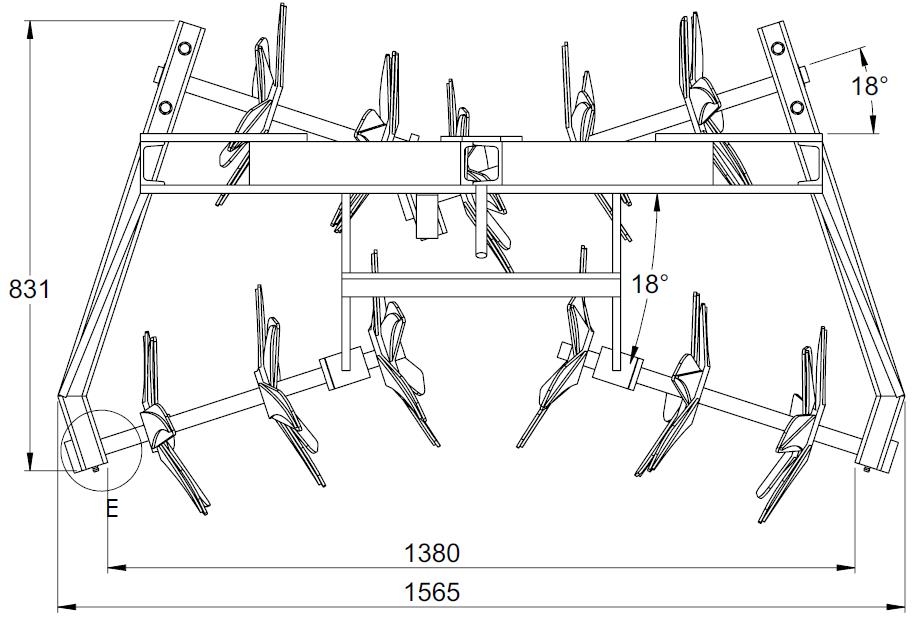 18°
831
18°
E
1380
1565