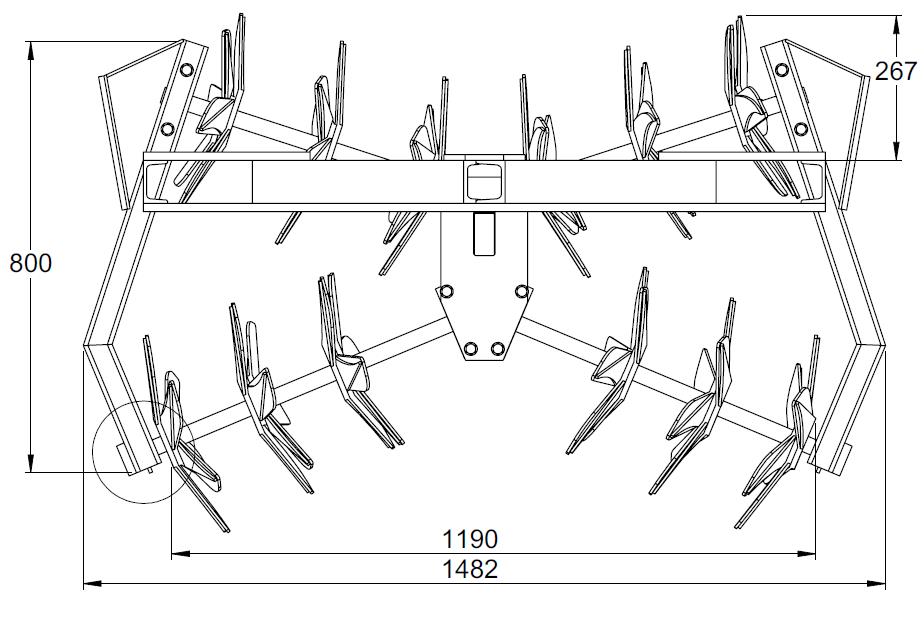 267
800
1190
1482