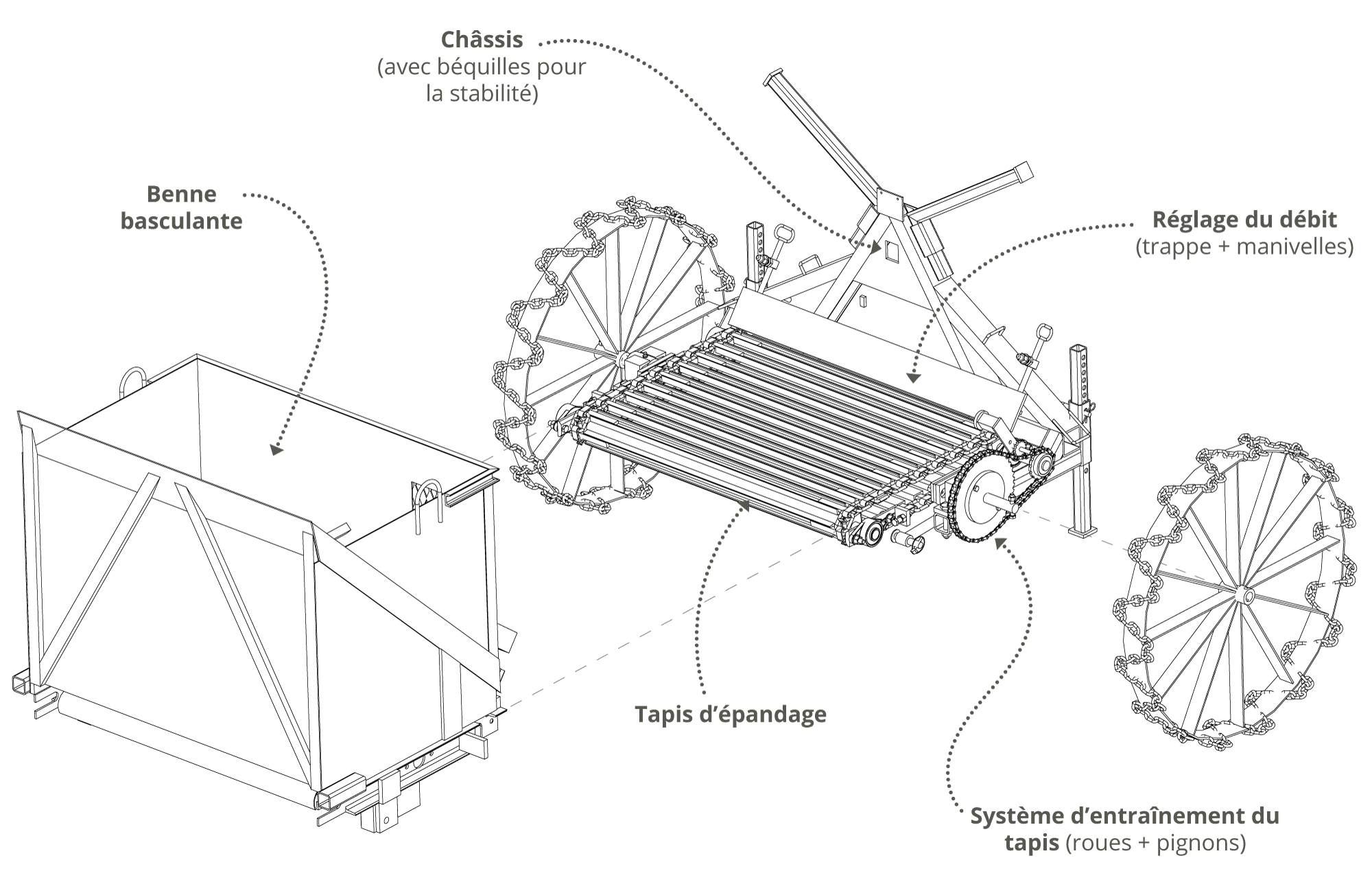 Châssis
(avec béquilles pour la stabilité)

Benne basculante

Réglage du débit
(trappe + manivelles)

Tapis d'épandage

Système d'entraînement du tapis (roues + pignons)