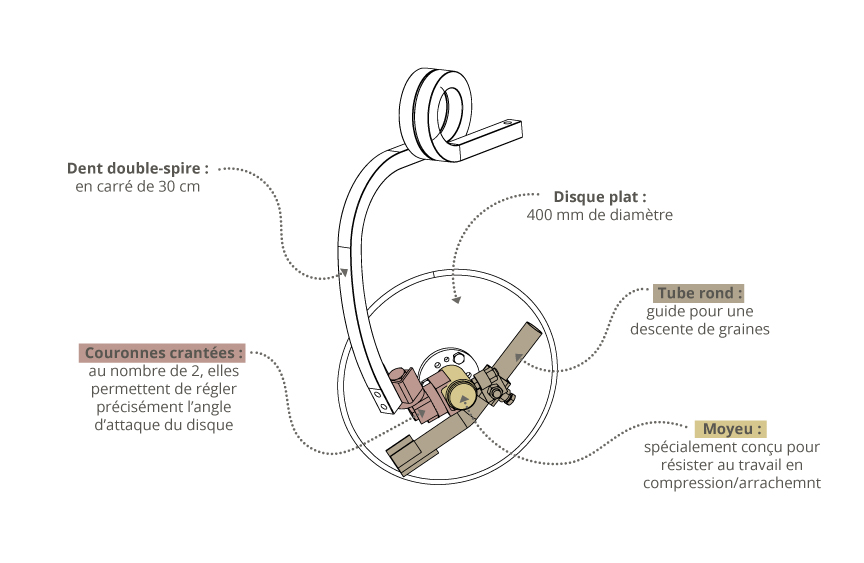 Dent double-spire :
en carré de 30 cm

Disque plat :
400 mm de diamètre

Tube rond :
guide pour une descente de graines

Couronnes crantées :
au nombre de 2, elles permettent de régler précisément l'angle d'attaque du disque

Moyeu :
spécialement conçu pour résister au travail en compression/arrachemnt